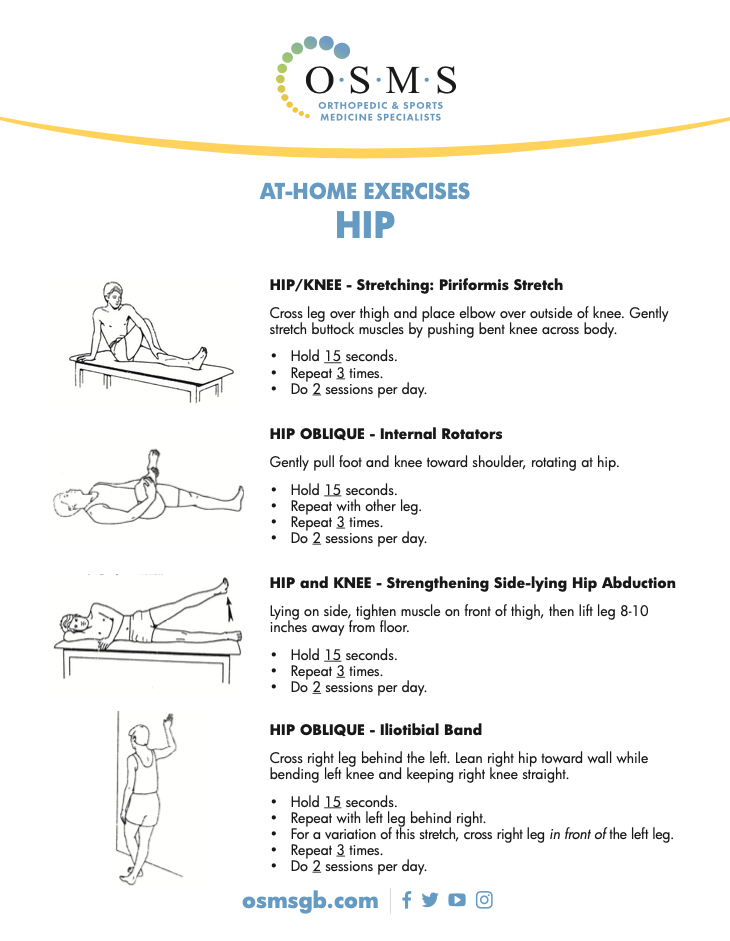 O·S·M·S
ORTHOPEDIC & SPORTS MEDICINE SPECIALISTS

AT-HOME EXERCISES
HIP

HIP/KNEE - Stretching: Piriformis Stretch

Cross leg over thigh and place elbow over outside of knee. Gently stretch buttock muscles by pushing bent knee across body.

• Hold 15 seconds.
• Repeat 3 times.
• Do 2 sessions per day.

HIP OBLIQUE - Internal Rotators

Gently pull foot and knee toward shoulder, rotating at hip.

• Hold 15 seconds.
• Repeat with other leg.
• Repeat 3 times.
• Do 2 sessions per day.

HIP and KNEE - Strengthening Side-lying Hip Abduction

Lying on side, tighten muscle on front of thigh, then lift leg 8-10 inches away from floor.

• Hold 15 seconds.
• Repeat 3 times.
• Do 2 sessions per day.

HIP OBLIQUE - Iliotibial Band

Cross right leg behind the left. Lean right hip toward wall while bending left knee and keeping right knee straight.

• Hold 15 seconds.
• Repeat with left leg behind right.
• For a variation of this stretch, cross right leg in front of the left leg.
• Repeat 3 times.
• Do 2 sessions per day.

osmsgb.com