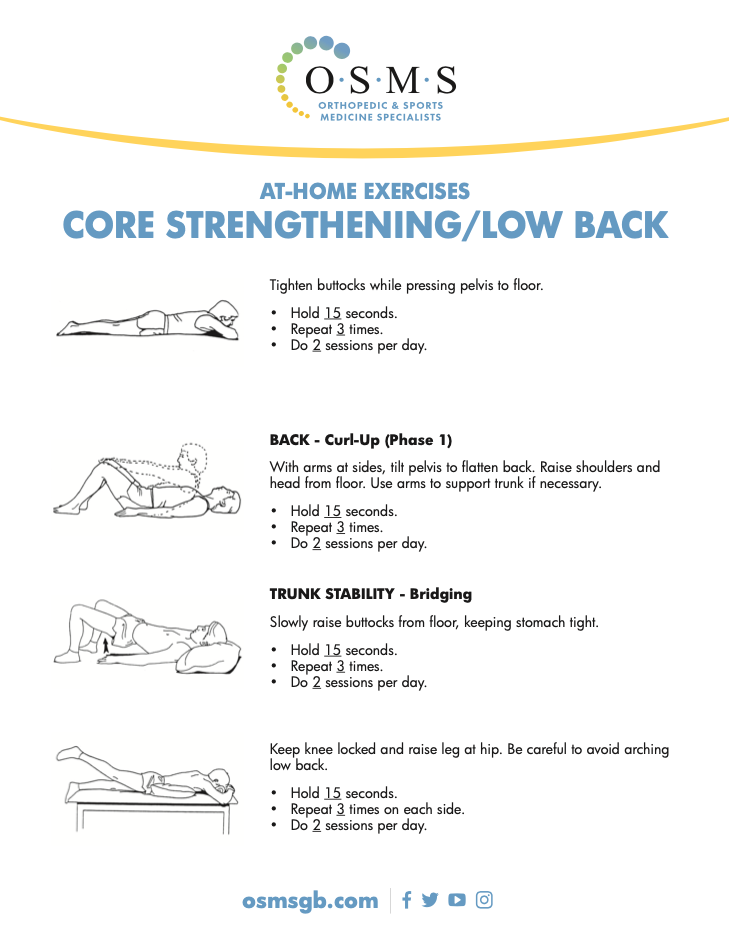 O·S·M·S
ORTHOPEDIC & SPORTS MEDICINE SPECIALISTS

AT-HOME EXERCISES
CORE STRENGTHENING/LOW BACK

Tighten buttocks while pressing pelvis to floor.

• Hold 15 seconds.
• Repeat 3 times.
• Do 2 sessions per day.

BACK - Curl-Up (Phase 1)

With arms at sides, tilt pelvis to flatten back. Raise shoulders and head from floor. Use arms to support trunk if necessary.

• Hold 15 seconds.
• Repeat 3 times.
• Do 2 sessions per day.

TRUNK STABILITY - Bridging

Slowly raise buttocks from floor, keeping stomach tight.

• Hold 15 seconds.
• Repeat 3 times.
• Do 2 sessions per day.

Keep knee locked and raise leg at hip. Be careful to avoid arching low back.

• Hold 15 seconds.
• Repeat 3 times on each side.
• Do 2 sessions per day.

osmsgb.com